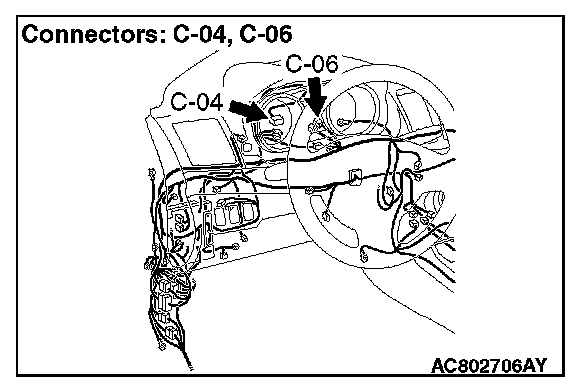 Connectors: C-04, C-06

C-06

C-04

AC802706AY