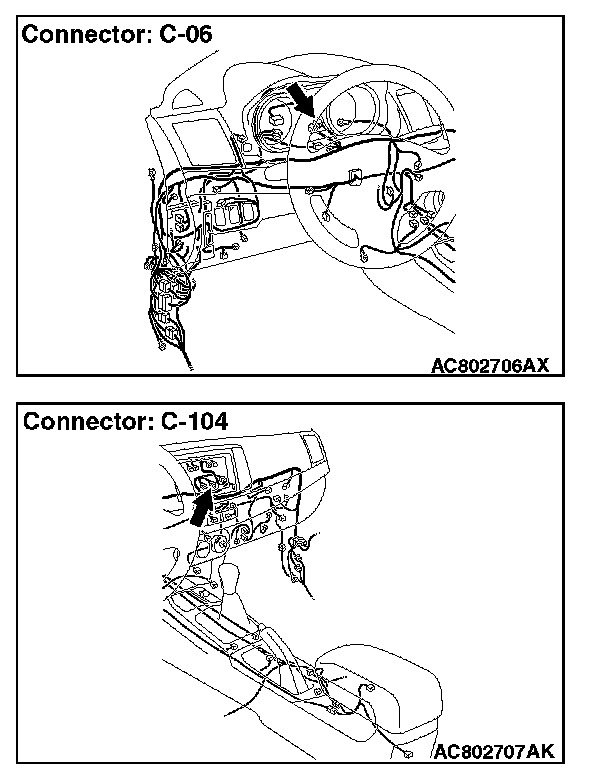 Connector: C-06

AC802706AX

Connector: C-104

AC802707AK