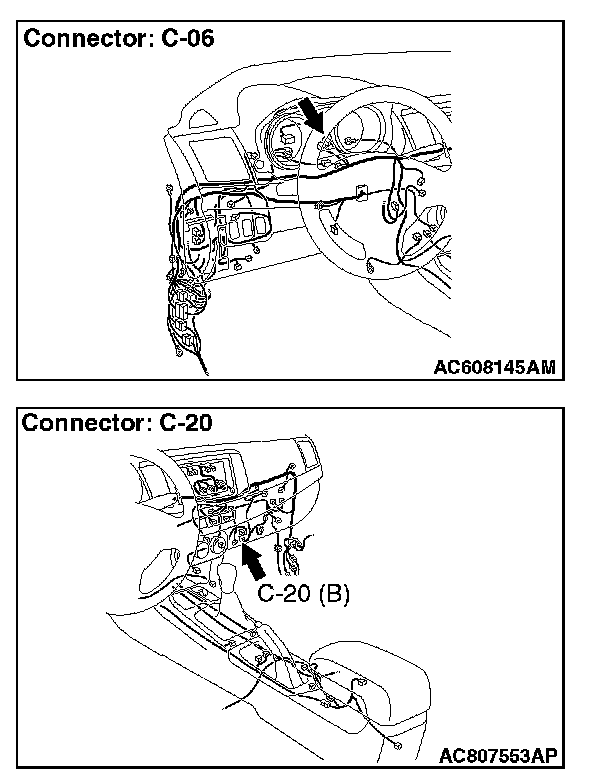 Connector: C-06

AC608145AM

Connector: C-20

C-20 (B)

AC807553AP