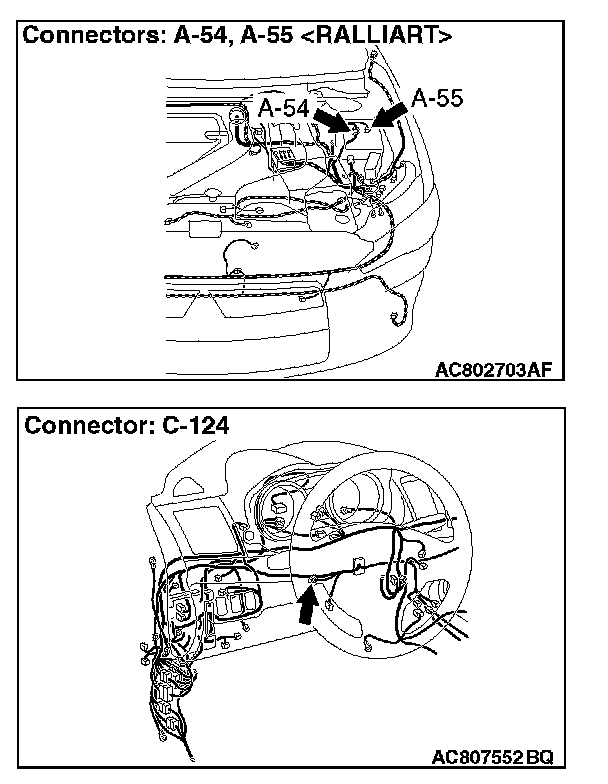 Connectors: A-54, A-55 <RALLIART>

A-54

A-55

AC802703AF

Connector: C-124

AC807552BQ