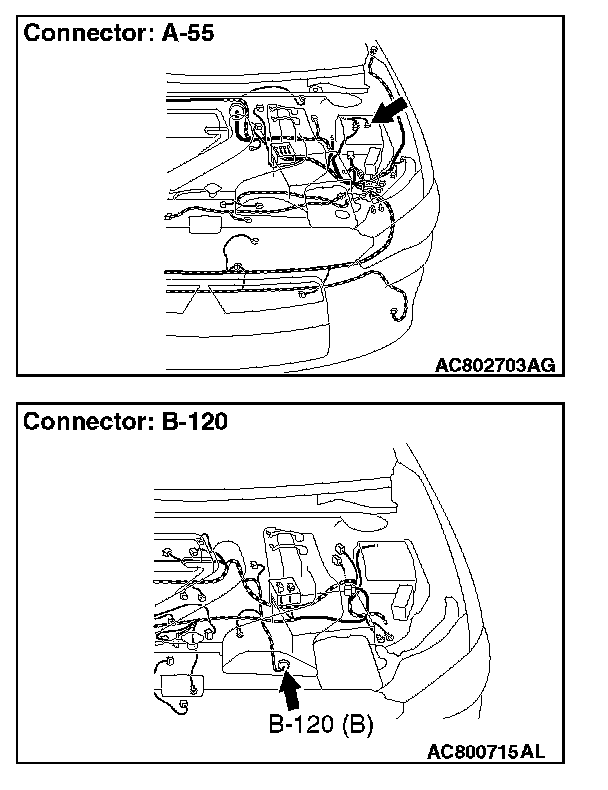 Connector: A-55

AC802703AG

Connector: B-120

B-120 (B)

AC800715AL