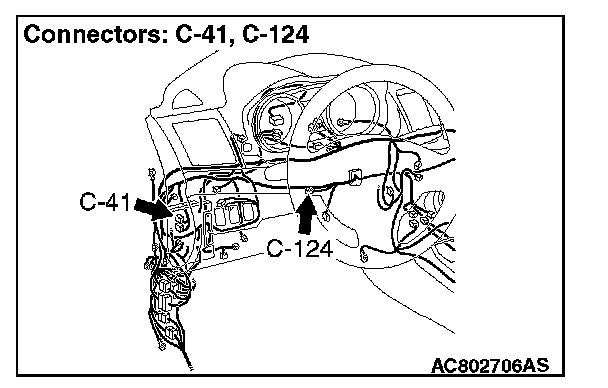 Connectors: C-41, C-124

C-41

C-124

AC802706AS