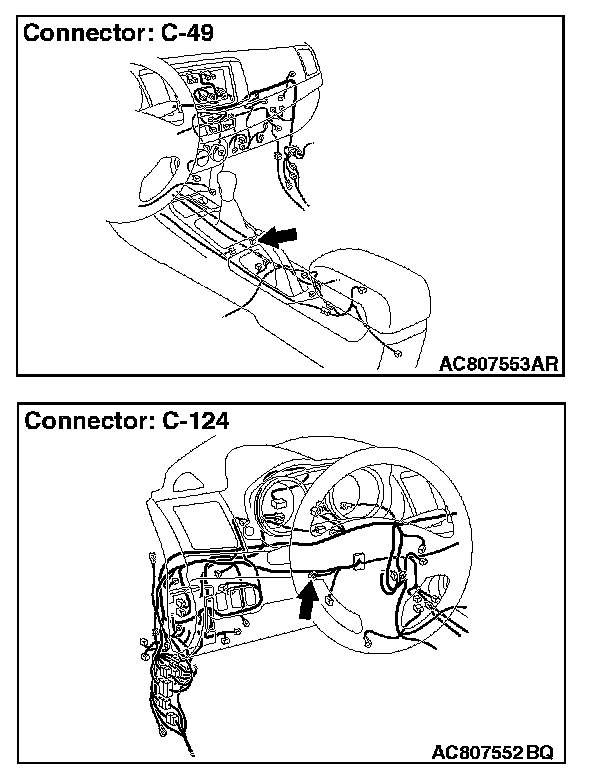 Connector: C-49

AC807553AR

Connector: C-124

AC807552BQ