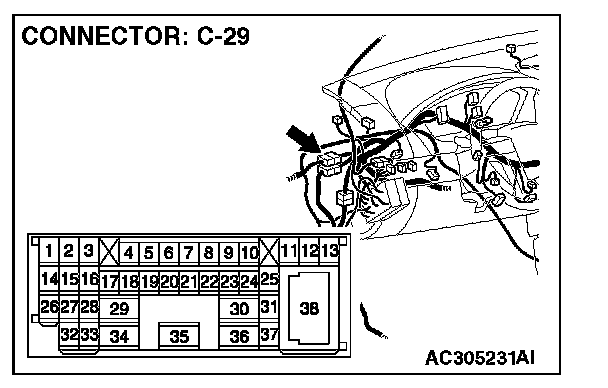 CONNECTOR: C-29

1 2 3 4 5 6 7 8 9 10 11 12 13
14 15 16 17 18 19 20 21 22 23 24 25
26 27 28 29 30 31 38
32 33 34 35 36 37

AC305231AI