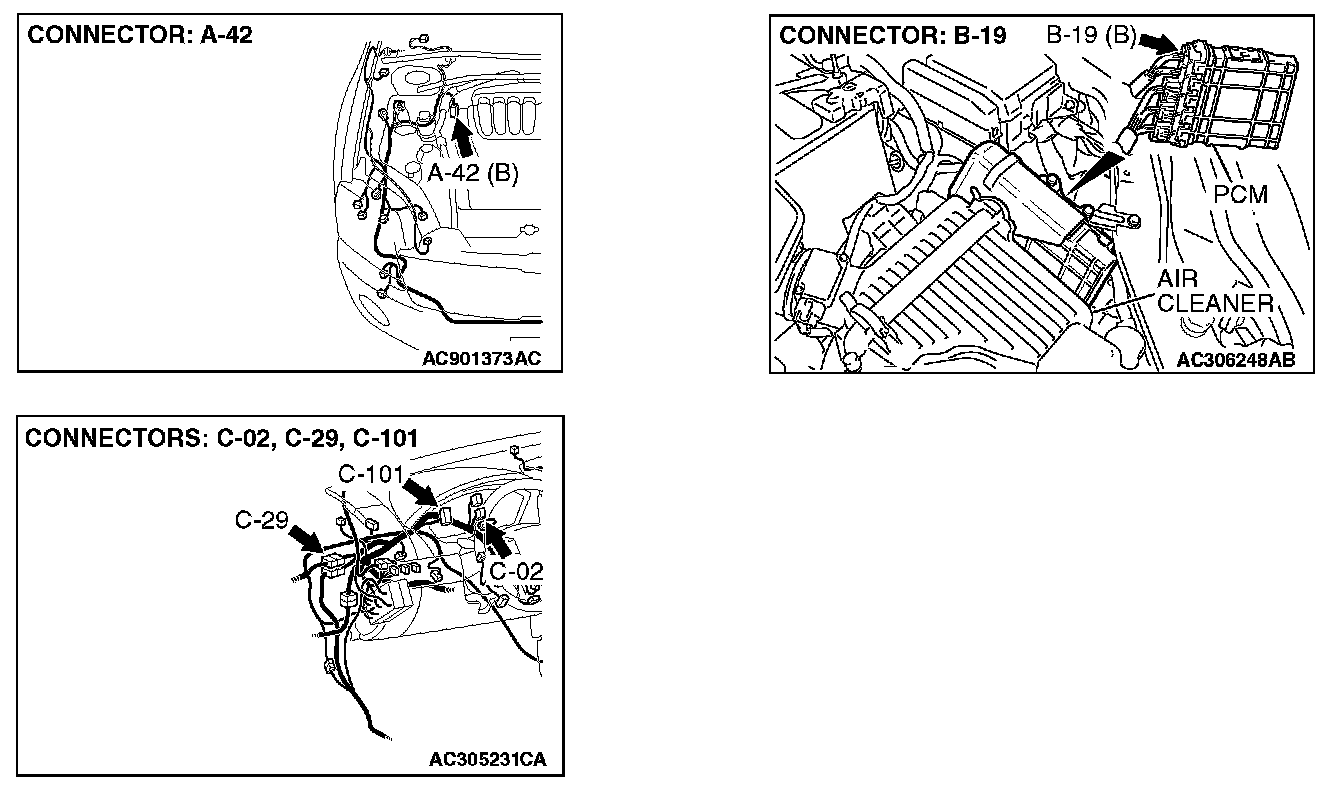 CONNECTOR: A-42

A-42 (B)

AC901373AC

CONNECTOR: B-19

B-19 (B)

PCM

AIR CLEANER

AC306248AB

CONNECTORS: C-02, C-29, C-101

C-101

C-29

C-02

AC305231CA