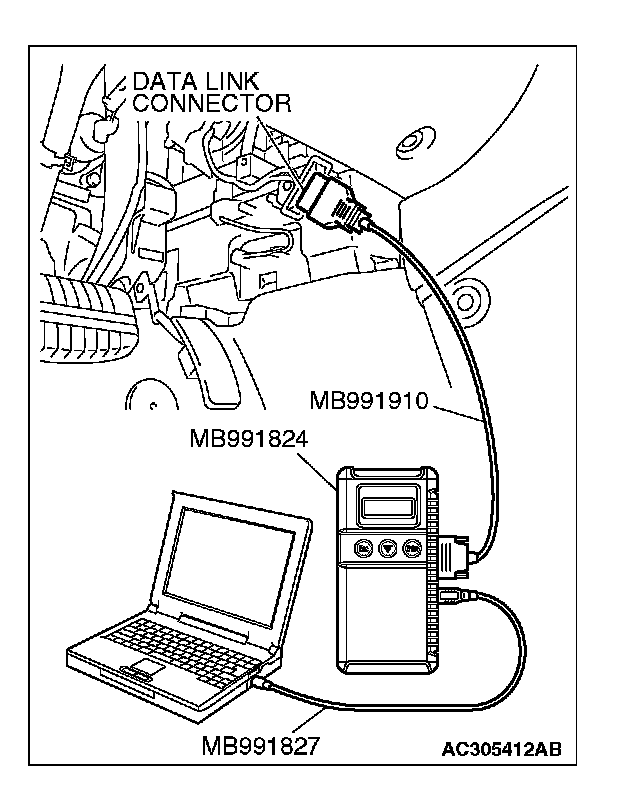 DATA LINK CONNECTOR

MB991910

MB991824

MB991827

AC305412AB