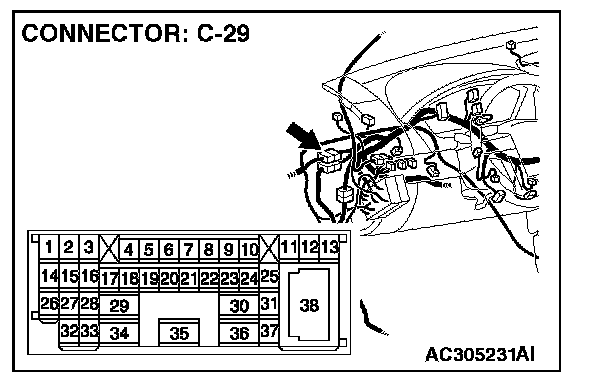 CONNECTOR: C-29

1 2 3 4 5 6 7 8 9 10 11 12 13
14 15 16 17 18 19 20 21 22 23 24 25
26 27 28 29 30 31 38
32 33 34 35 36 37

AC305231AI