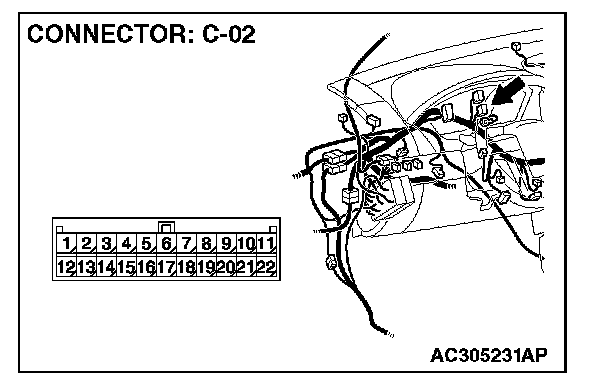 CONNECTOR: C-02

| 1 | 2 | 3 | 4 | 5 | 6 | 7 | 8 | 9 | 10 | 11 |
|---|---|---|---|---|---|---|---|---|---|---|
| 12 | 13 | 14 | 15 | 16 | 17 | 18 | 19 | 20 | 21 | 22 |

AC305231AP