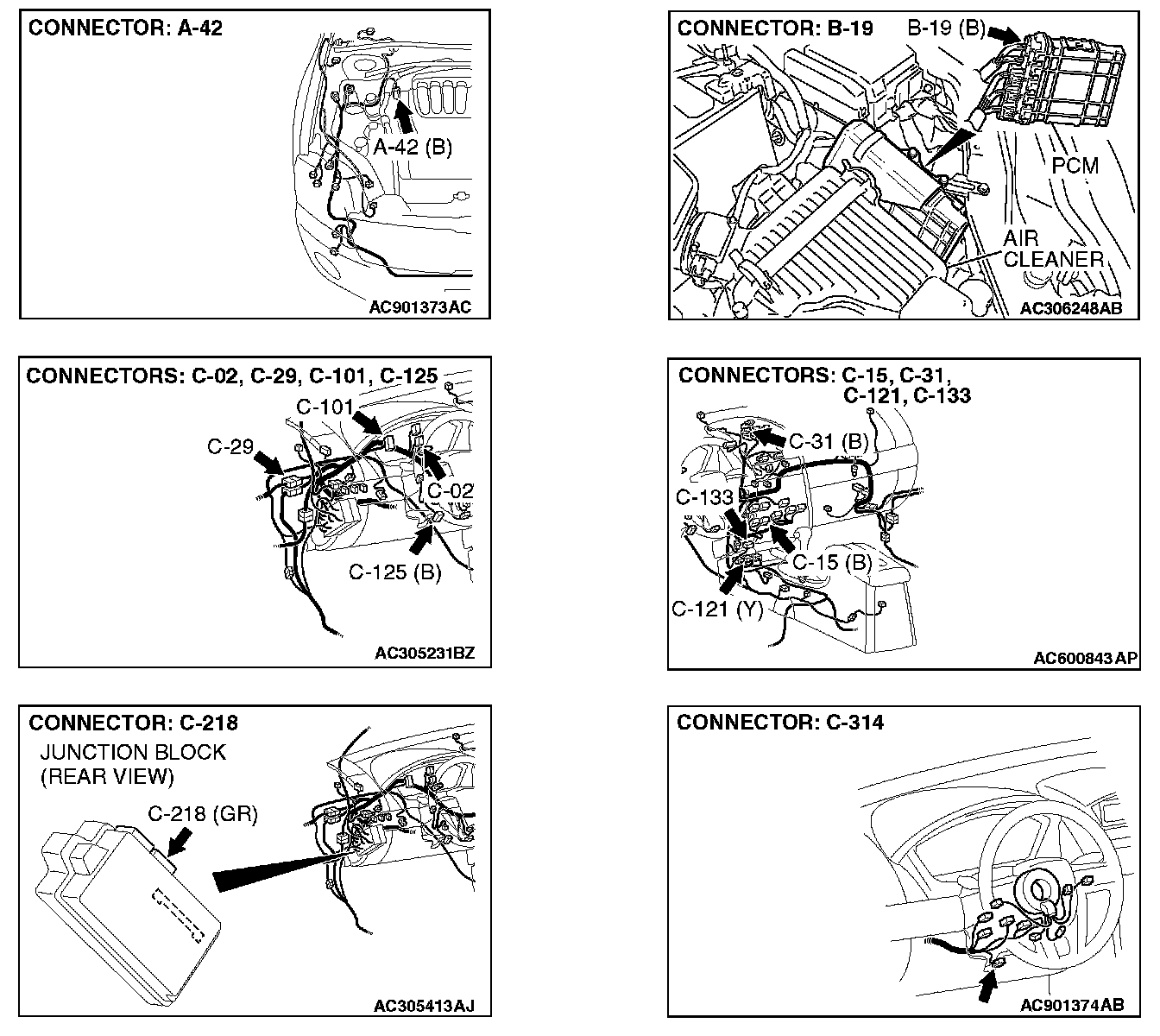 CONNECTOR: A-42

A-42 (B)

AC901373AC

CONNECTOR: B-19

B-19 (B)

PCM

AIR CLEANER

AC306248AB

CONNECTORS: C-02, C-29, C-101, C-125

C-101

C-29

C-02

C-125 (B)

AC305231BZ

CONNECTORS: C-15, C-31, C-121, C-133

C-31 (B)

C-133

C-15 (B)

C-121 (Y)

AC600843AP

CONNECTOR: C-218

JUNCTION BLOCK (REAR VIEW)

C-218 (GR)

AC305413AJ

CONNECTOR: C-314

AC901374AB