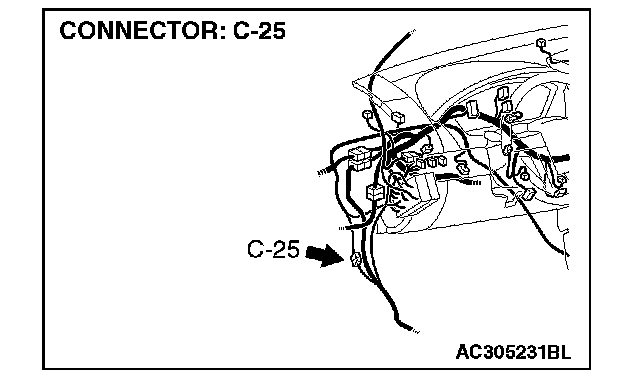 CONNECTOR: C-25

C-25

AC305231BL