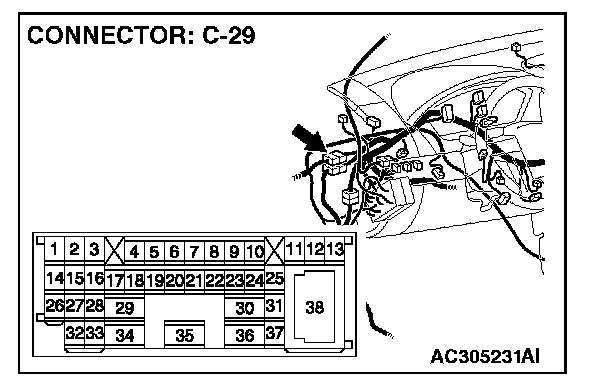 CONNECTOR: C-29

1 2 3 4 5 6 7 8 9 10 11 12 13
14 15 16 17 18 19 20 21 22 23 24 25
26 27 28 29 30 31 38
32 33 34 35 36 37

AC305231AI