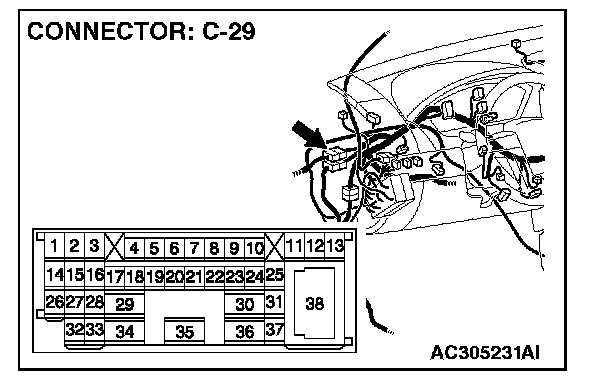 CONNECTOR: C-29

1 2 3 4 5 6 7 8 9 10 11 12 13
14 15 16 17 18 19 20 21 22 23 24 25
26 27 28 29 30 31 38
32 33 34 35 36 37

AC305231AI