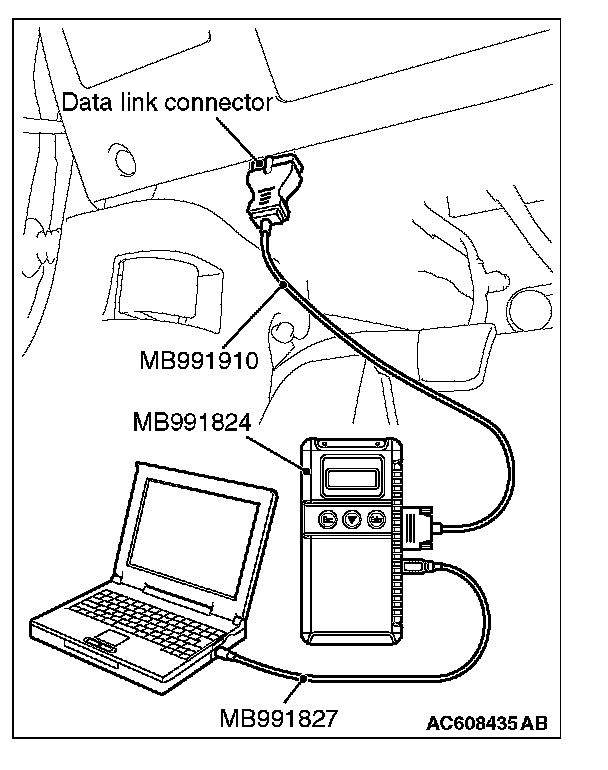 Data link connector

MB991910

MB991824

MB991827

AC608435 AB