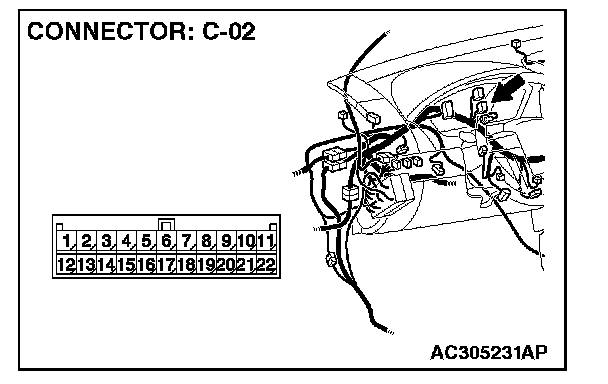 CONNECTOR: C-02

| 1 | 2 | 3 | 4 | 5 | 6 | 7 | 8 | 9 | 10 | 11 |
|---|---|---|---|---|---|---|---|---|---|---|
| 12 | 13 | 14 | 15 | 16 | 17 | 18 | 19 | 20 | 21 | 22 |

AC305231AP