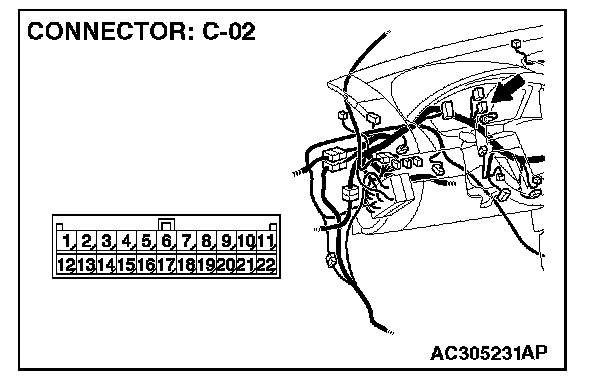 CONNECTOR: C-02

| 1 | 2 | 3 | 4 | 5 | 6 | 7 | 8 | 9 | 10 | 11 |
|---|---|---|---|---|---|---|---|---|---|---|
| 12 | 13 | 14 | 15 | 16 | 17 | 18 | 19 | 20 | 21 | 22 |

AC305231AP