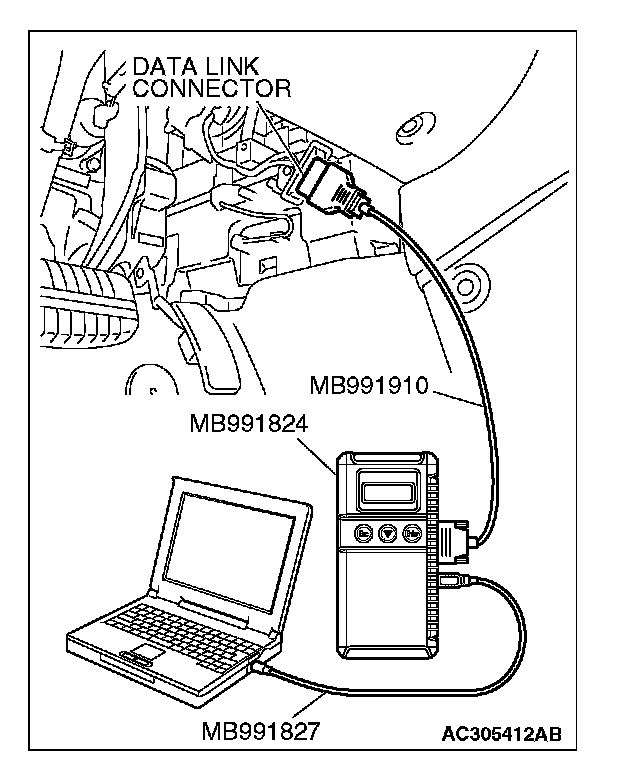 DATA LINK CONNECTOR

MB991910

MB991824

MB991827

AC305412AB