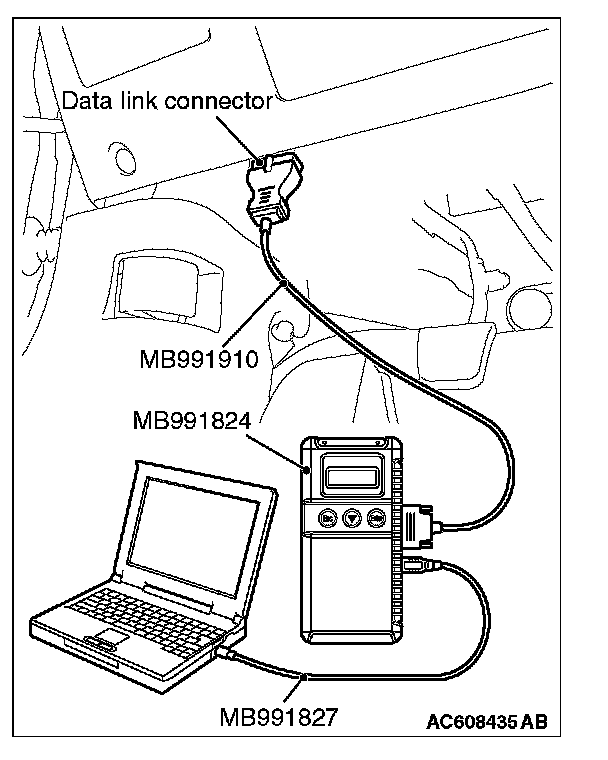 Data link connector

MB991910

MB991824

MB991827

AC608435 AB