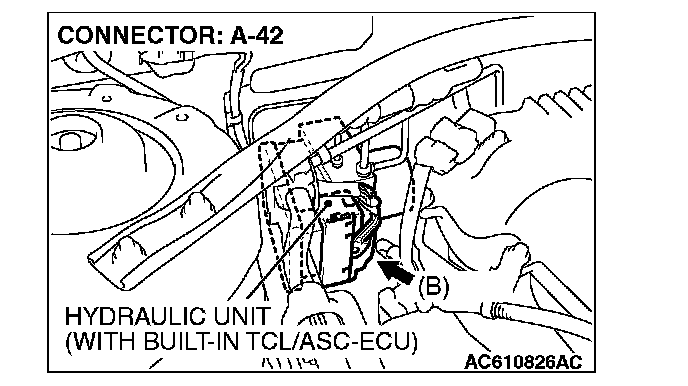 CONNECTOR: A-42

(B)

HYDRAULIC UNIT
(WITH BUILT-IN TCL/ASC-ECU)

AC610826AC