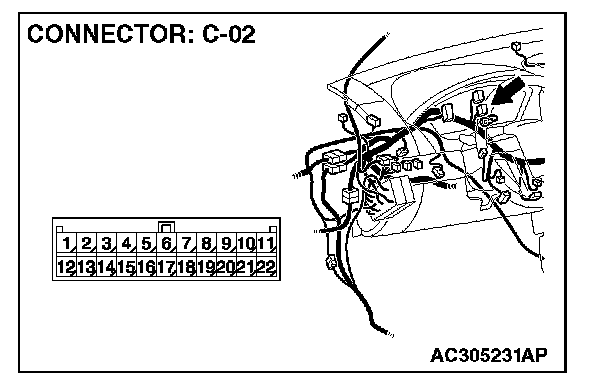 CONNECTOR: C-02

| 1 | 2 | 3 | 4 | 5 | 6 | 7 | 8 | 9 | 10 | 11 |
|---|---|---|---|---|---|---|---|---|---|---|
| 12 | 13 | 14 | 15 | 16 | 17 | 18 | 19 | 20 | 21 | 22 |

AC305231AP