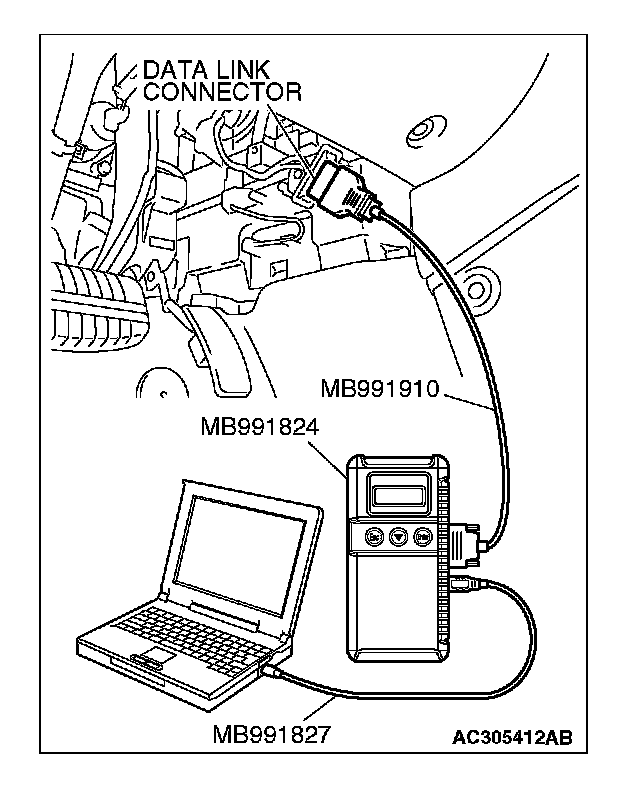 DATA LINK CONNECTOR

MB991910

MB991824

MB991827

AC305412AB