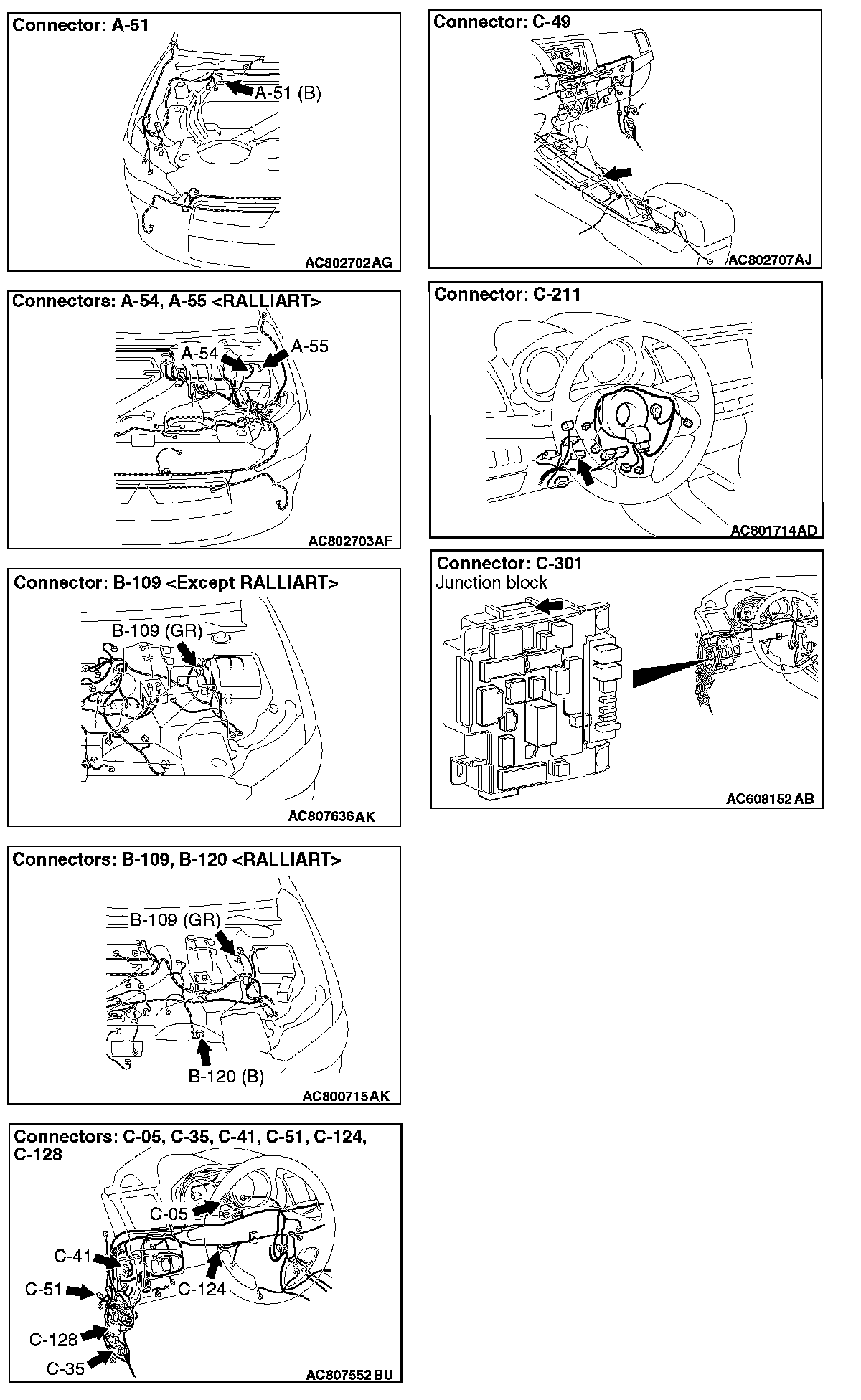 Connector: A-51

A-51 (B)

AC802702AG

Connectors: A-54, A-55 <RALLIART>

A-54

A-55

AC802703AF

Connector: B-109 <Except RALLIART>

B-109 (GR)

AC807636AK

Connectors: B-109, B-120 <RALLIART>

B-109 (GR)

B-120 (B)

AC800715AK

Connectors: C-05, C-35, C-41, C-51, C-124, C-128

C-05

C-41

C-51

C-124

C-128

C-35

AC807552BU

Connector: C-49

AC802707AJ

Connector: C-211

AC801714AD

Connector: C-301
Junction block

AC608152AB