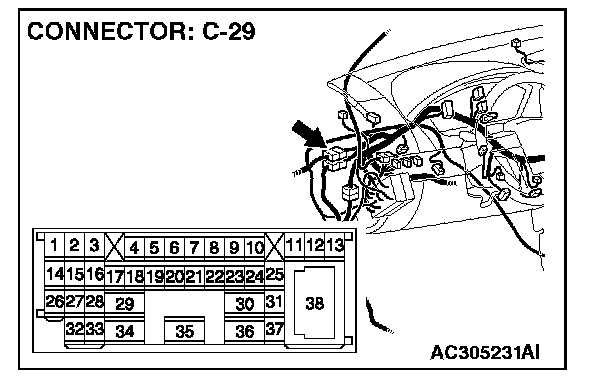 CONNECTOR: C-29

1 2 3 4 5 6 7 8 9 10 11 12 13
14 15 16 17 18 19 20 21 22 23 24 25
26 27 28 29 30 31 38
32 33 34 35 36 37

AC305231AI