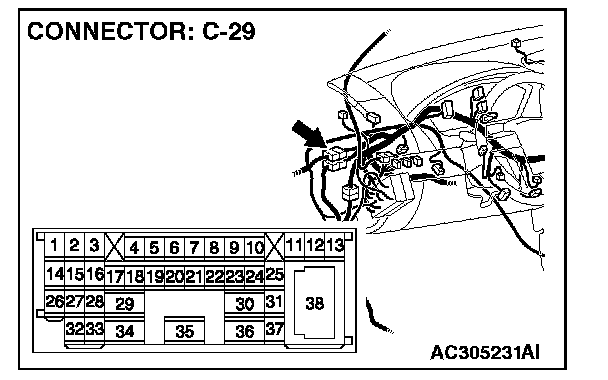 CONNECTOR: C-29

1 2 3 4 5 6 7 8 9 10 11 12 13
14 15 16 17 18 19 20 21 22 23 24 25
26 27 28 29 30 31 38
32 33 34 35 36 37

AC305231AI