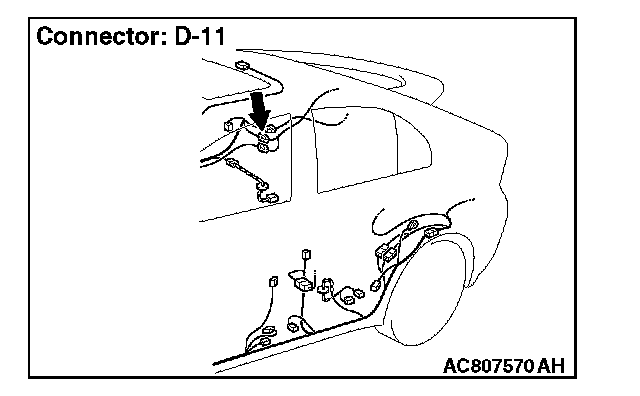 Connector: D-11

AC807570 AH