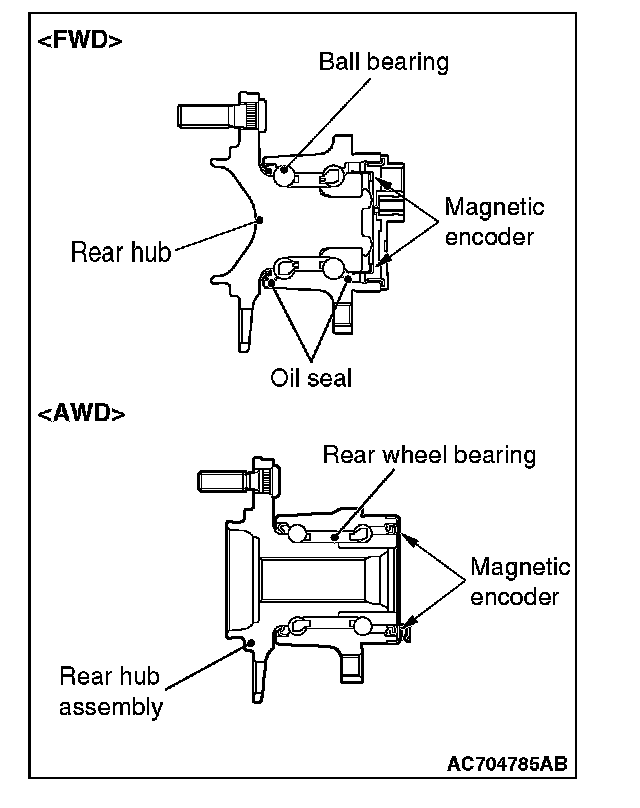 <FWD>

Ball bearing

Magnetic encoder

Rear hub

Oil seal

<AWD>

Rear wheel bearing

Magnetic encoder

Rear hub assembly

AC704785AB