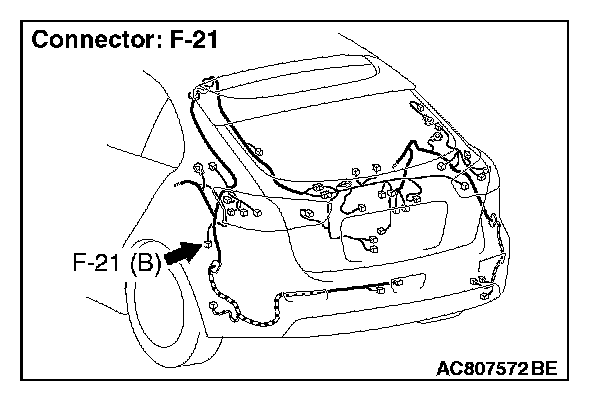 Connector: F-21

F-21 (B)

AC807572BE