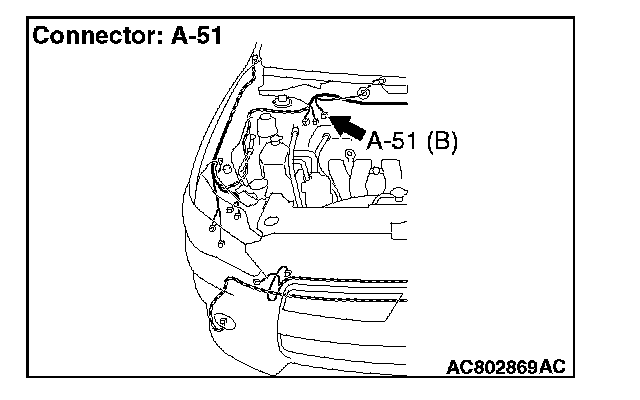 Connector: A-51

A-51 (B)

AC802869AC