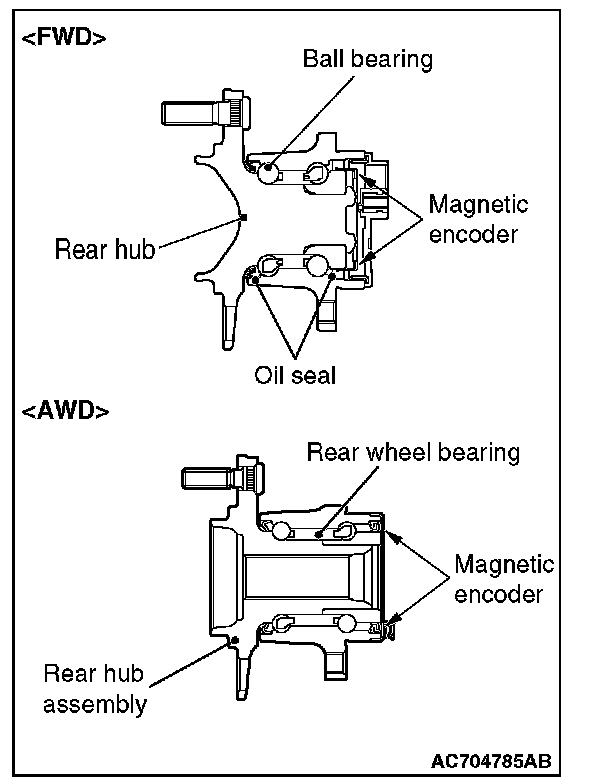 <FWD>

Ball bearing

Magnetic encoder

Rear hub

Oil seal

<AWD>

Rear wheel bearing

Magnetic encoder

Rear hub assembly

AC704785AB