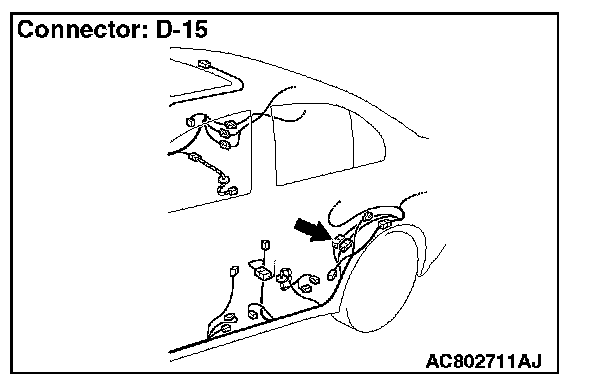 Connector: D-15

AC802711AJ