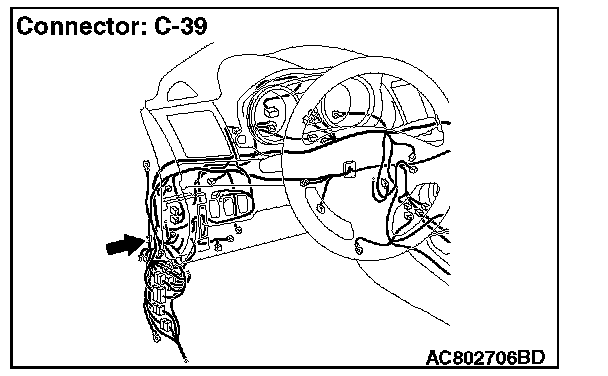 Connector: C-39

AC802706BD