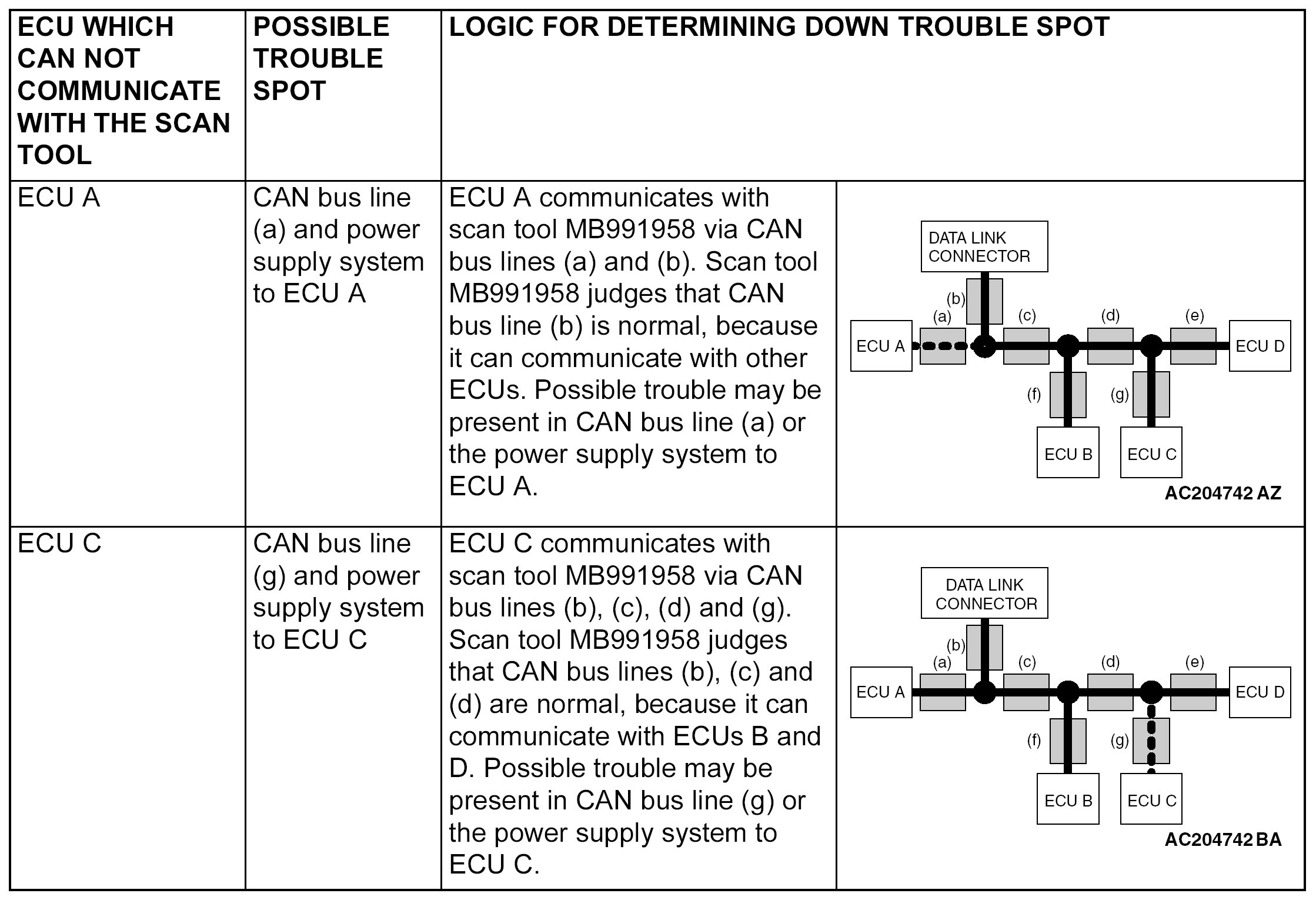 | ECU WHICH CAN NOT COMMUNICATE WITH THE SCAN TOOL | POSSIBLE TROUBLE SPOT | LOGIC FOR DETERMINING DOWN TROUBLE SPOT | |
|---|---|---|---|
| ECU A | CAN bus line (a) and power supply system to ECU A | ECU A communicates with scan tool MB991958 via CAN bus lines (a) and (b). Scan tool MB991958 judges that CAN bus line (b) is normal, because it can communicate with other ECUs. Possible trouble may be present in CAN bus line (a) or the power supply system to ECU A. | DATA LINK CONNECTOR (b) (a) (c) (d) (e) ECU A ECU D (f) (g) ECU B ECU C AC204742 AZ |
| ECU C | CAN bus line (g) and power supply system to ECU C | ECU C communicates with scan tool MB991958 via CAN bus lines (b), (c), (d) and (g). Scan tool MB991958 judges that CAN bus lines (b), (c) and (d) are normal, because it can communicate with ECUs B and D. Possible trouble may be present in CAN bus line (g) or the power supply system to ECU C. | DATA LINK CONNECTOR (b) (a) (c) (d) (e) ECU A ECU D (f) (g) ECU B ECU C AC204742 BA |