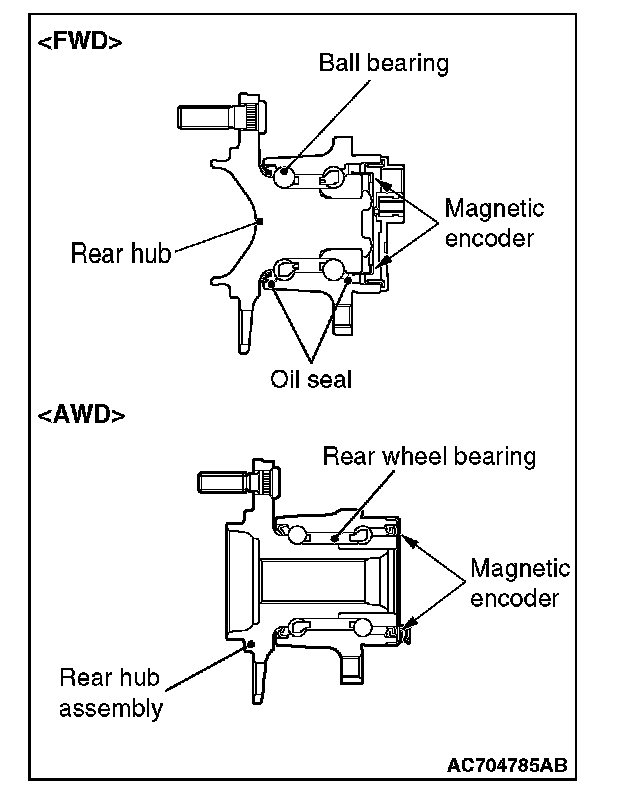 <FWD>
Ball bearing
Magnetic encoder
Rear hub
Oil seal

<AWD>
Rear wheel bearing
Magnetic encoder
Rear hub assembly

AC704785AB