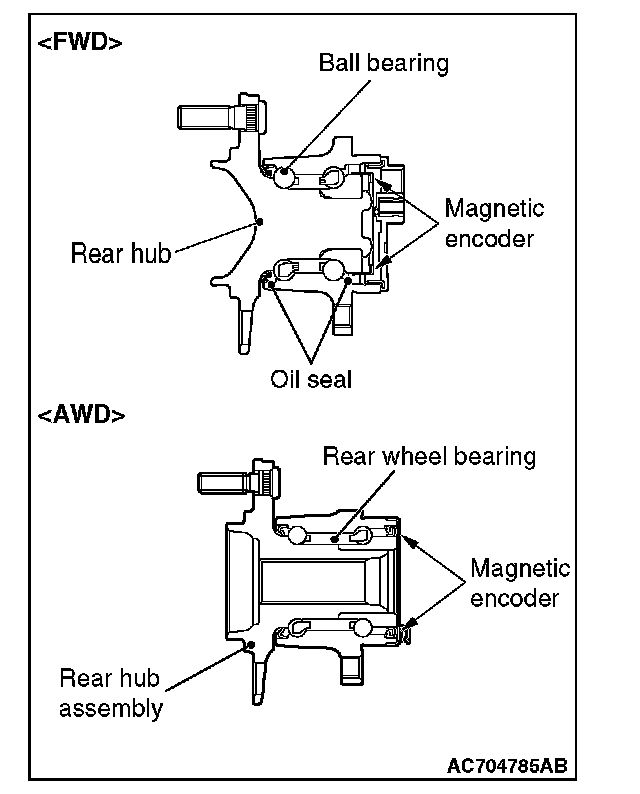 <FWD>

Ball bearing

Magnetic encoder

Rear hub

Oil seal

<AWD>

Rear wheel bearing

Magnetic encoder

Rear hub assembly

AC704785AB