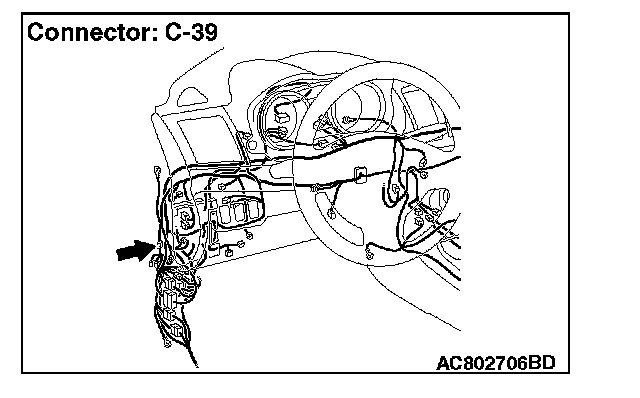 Connector: C-39

AC802706BD