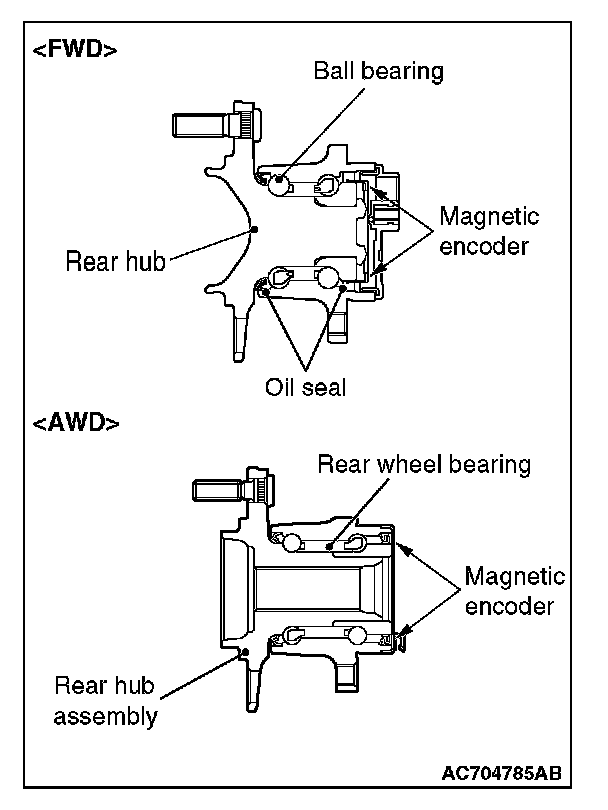 <FWD>

Ball bearing

Magnetic encoder

Rear hub

Oil seal

<AWD>

Rear wheel bearing

Magnetic encoder

Rear hub assembly

AC704785AB