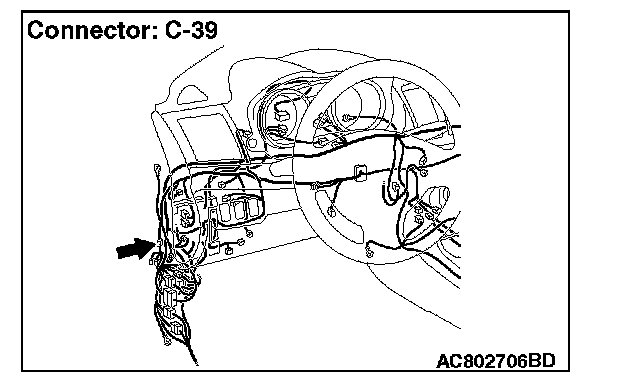 Connector: C-39

AC802706BD