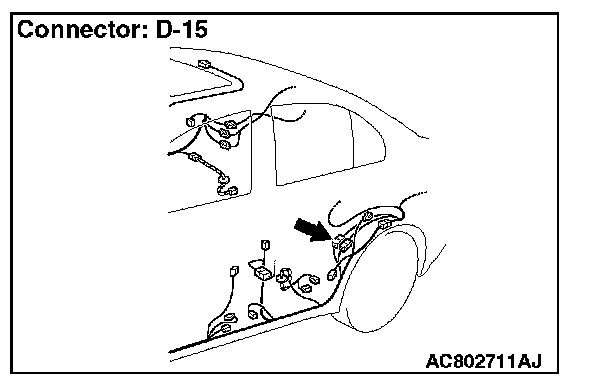 Connector: D-15

AC802711AJ