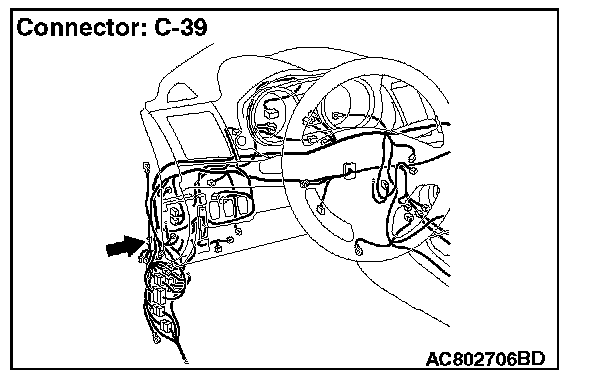 Connector: C-39

AC802706BD