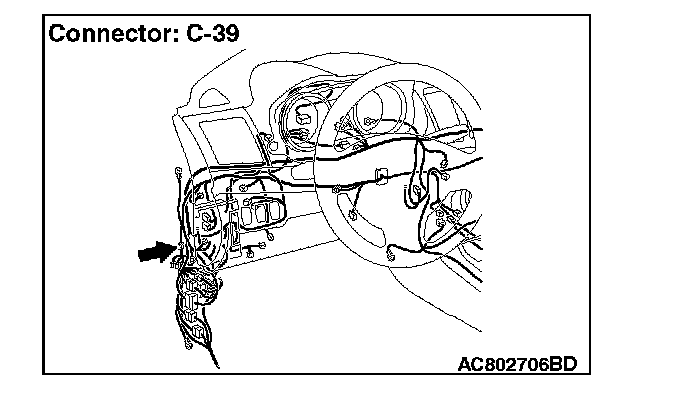 Connector: C-39

AC802706BD