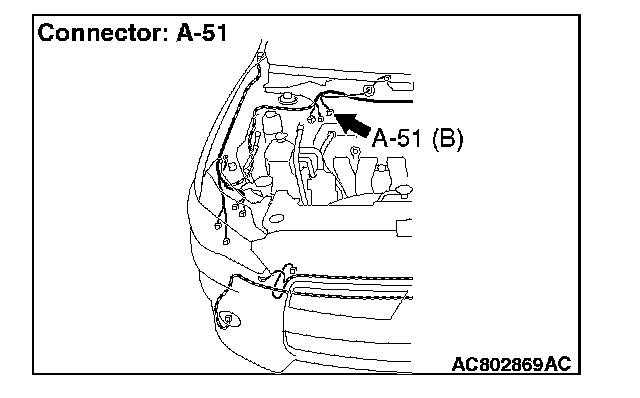 Connector: A-51

A-51 (B)

AC802869AC