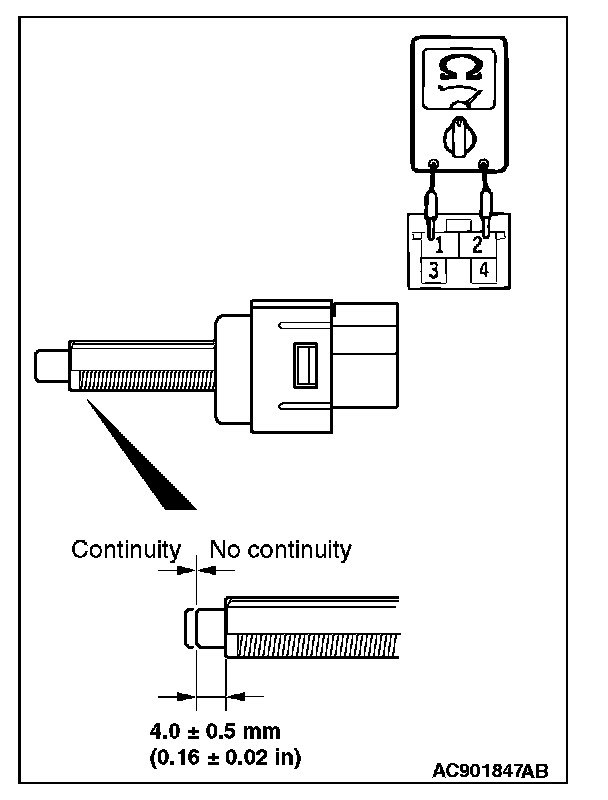 Ω

1 2
3 4

Continuity No continuity

4.0 ± 0.5 mm
(0.16 ± 0.02 in)

AC901847AB