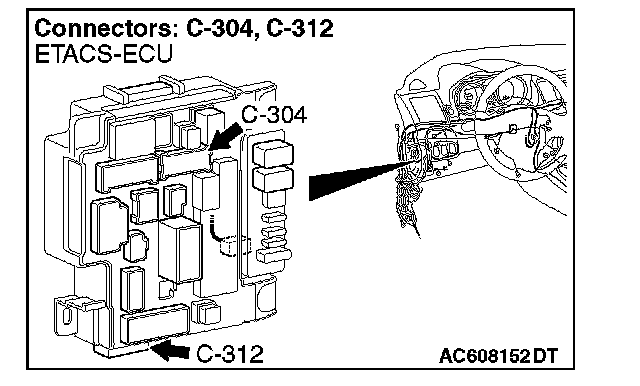 Connectors: C-304, C-312
ETACS-ECU

C-304

C-312

AC608152 DT