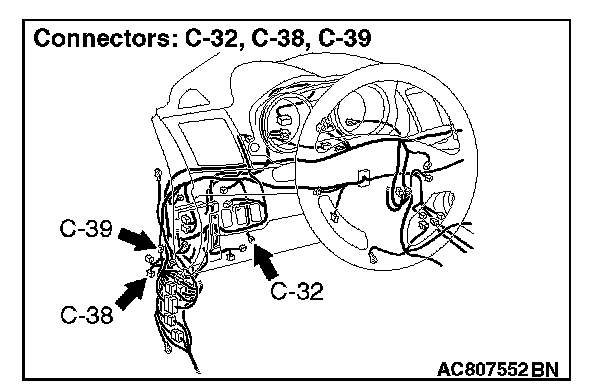 Connectors: C-32, C-38, C-39

C-39

C-32

C-38

AC807552 BN