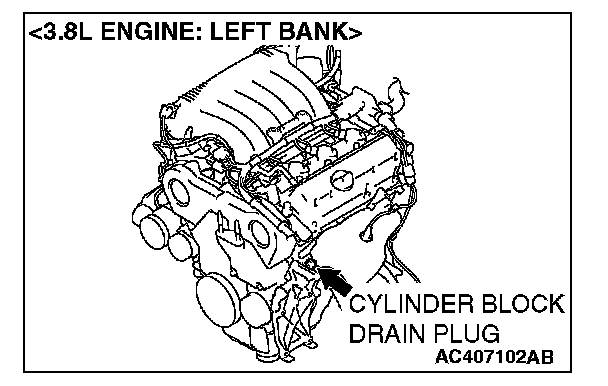 <3.8L ENGINE: LEFT BANK>

CYLINDER BLOCK DRAIN PLUG

AC407102AB