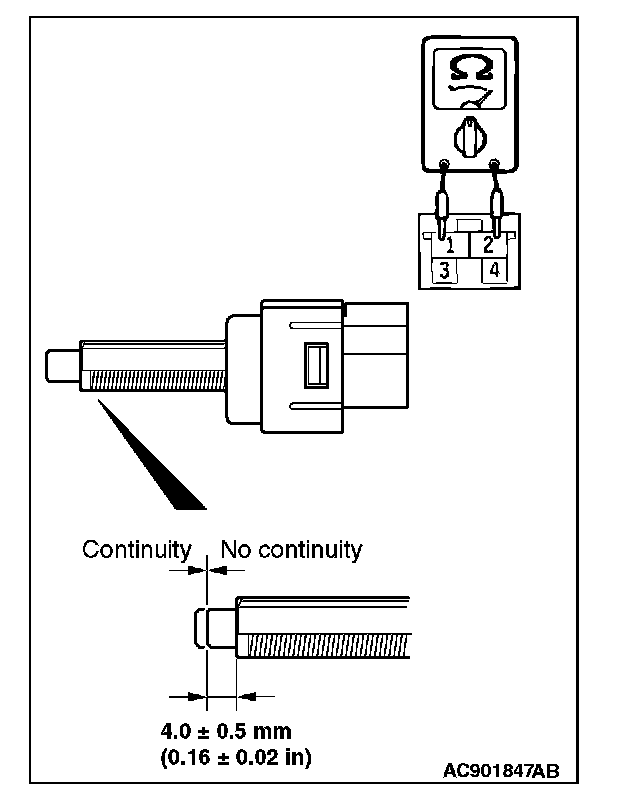 Ω

1 2
3 4

Continuity No continuity

4.0 ± 0.5 mm
(0.16 ± 0.02 in)

AC901847AB