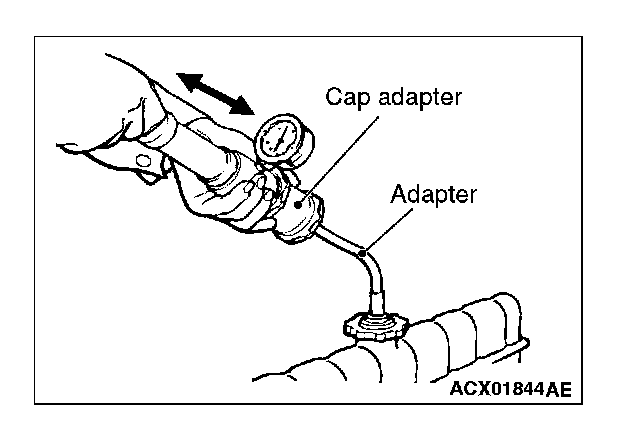 Cap adapter

Adapter

ACX01844AE